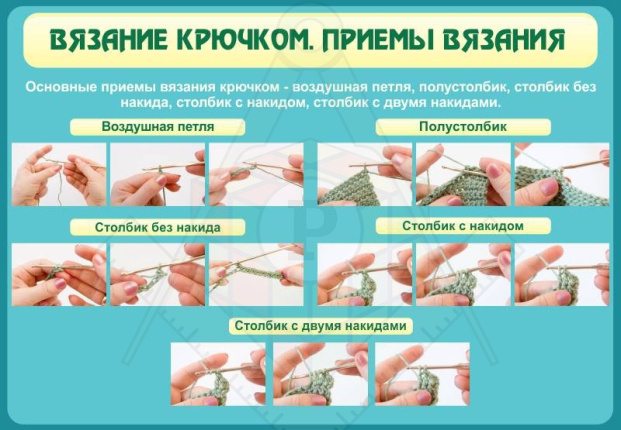 ВЯЗАНИЕ КРЮЧКОМ. ПРИЕМЫ ВЯЗАНИЯ

Основные приемы вязания крючком - воздушная петля, полустолбик, столбик без накида, столбик с накидом, столбик с двумя накидами.

Воздушная петля

Полустолбик

Столбик без накида

Столбик с накидом

Столбик с двумя накидами