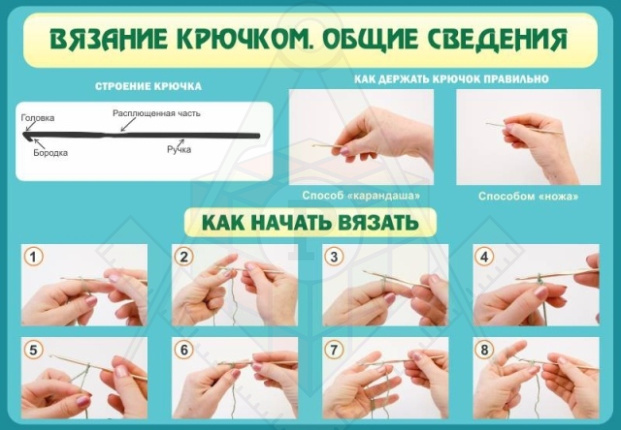 ВЯЗАНИЕ КРЮЧКОМ. ОБЩИЕ СВЕДЕНИЯ

СТРОЕНИЕ КРЮЧКА

Головка
Расплющенная часть
Бородка
Ручка

КАК ДЕРЖАТЬ КРЮЧОК ПРАВИЛЬНО

Способ «карандаша»

Способом «ножа»

КАК НАЧАТЬ ВЯЗАТЬ

1
2
3
4
5
6
7
8